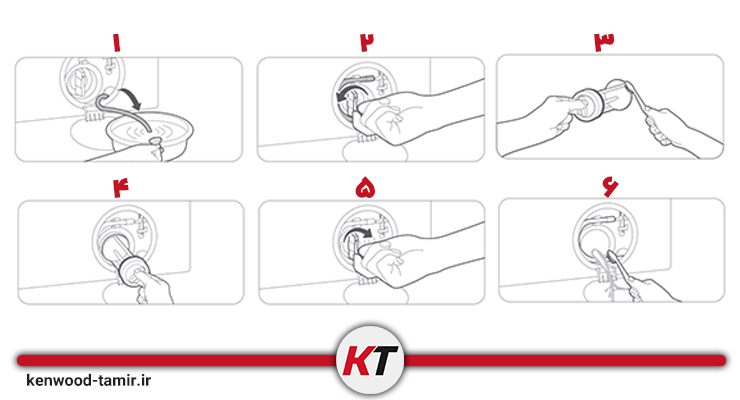 ۱
۲
۳
۴
۵
۶
KT
kenwood-tamir.ir